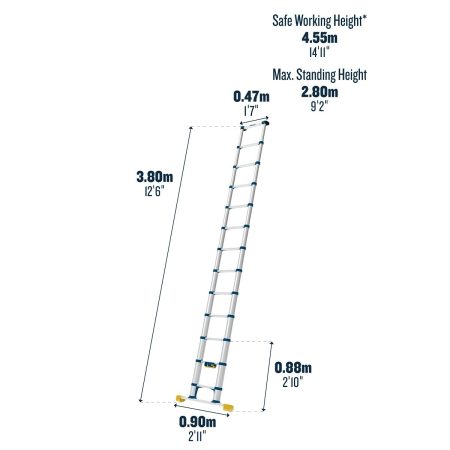 Safe Working Height*
4.55m
14'11"

Max. Standing Height
2.80m
9'2"

0.47m
1'7"

3.80m
12'6"

0.88m
2'10"

0.90m
2'11"