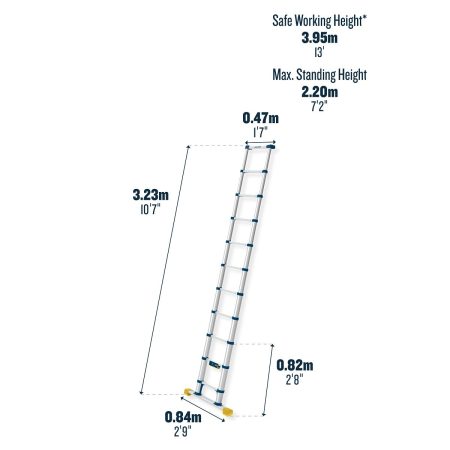 Safe Working Height*
3.95m
13'

Max. Standing Height
2.20m
7'2"

0.47m
1'7"

3.23m
10'7"

0.82m
2'8"

0.84m
2'9"