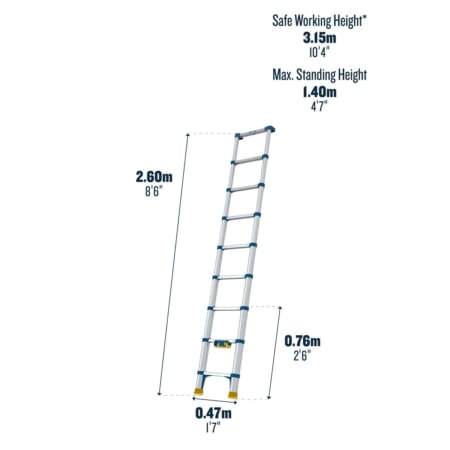 Safe Working Height*
3.15m
10'4"

Max. Standing Height
1.40m
4'7"

2.60m
8'6"

0.76m
2'6"

0.47m
1'7"