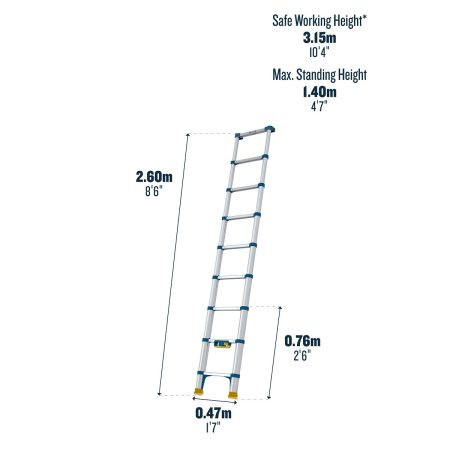 Safe Working Height*
3.15m
10'4"

Max. Standing Height
1.40m
4'7"

2.60m
8'6"

0.76m
2'6"

0.47m
1'7"