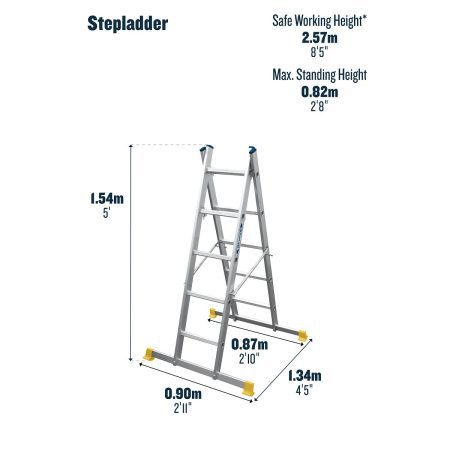 Stepladder

Safe Working Height*
2.57m
8'5"

Max. Standing Height
0.82m
2'8"

1.54m
5'

0.87m
2'10"

1.34m
4'5"

0.90m
2'11"