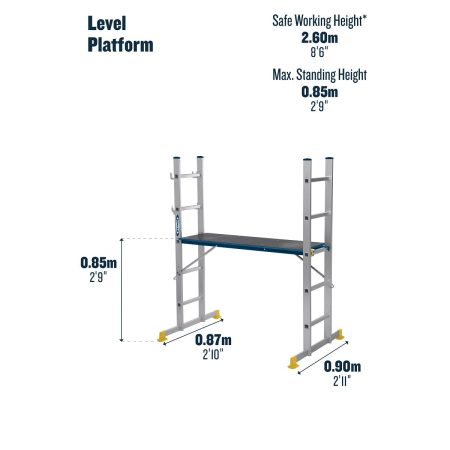 Level Platform

Safe Working Height*
2.60m
8'6"

Max. Standing Height
0.85m
2'9"

0.85m
2'9"

0.87m
2'10"

0.90m
2'11"