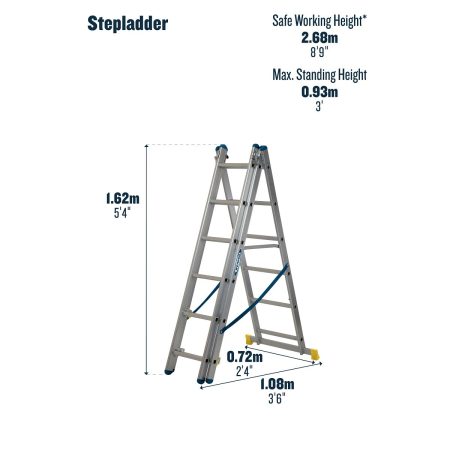 Stepladder

Safe Working Height*
2.68m
8'9"

Max. Standing Height
0.93m
3'

1.62m
5'4"

0.72m
2'4"

1.08m
3'6"