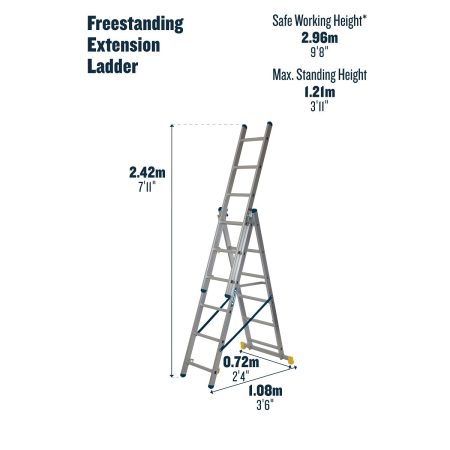 Freestanding Extension Ladder

Safe Working Height*
2.96m
9'8"

Max. Standing Height
1.21m
3'11"

2.42m
7'11"

0.72m
2'4"

1.08m
3'6"