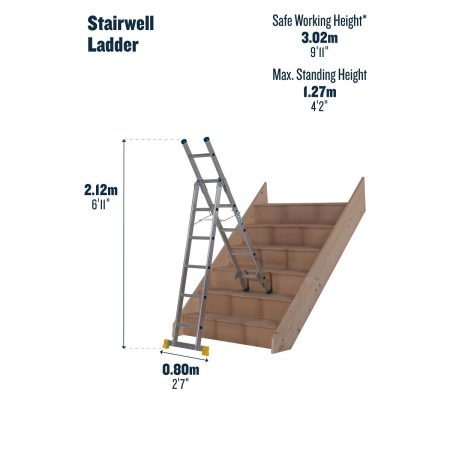 Stairwell Ladder

Safe Working Height*
3.02m
9'11"

Max. Standing Height
1.27m
4'2"

2.12m
6'11"

0.80m
2'7"