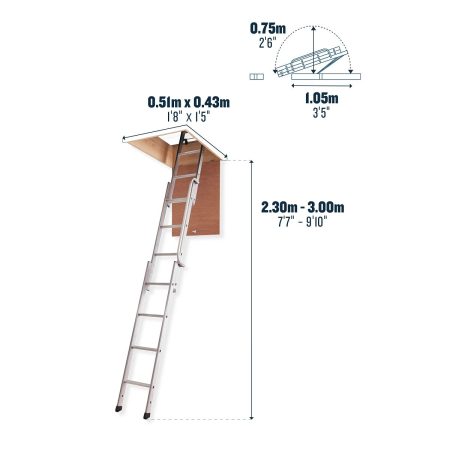 0.75m
2'6"

1.05m
3'5"

0.51m x 0.43m
1'8" x 1'5"

2.30m - 3.00m
7'7" - 9'10"