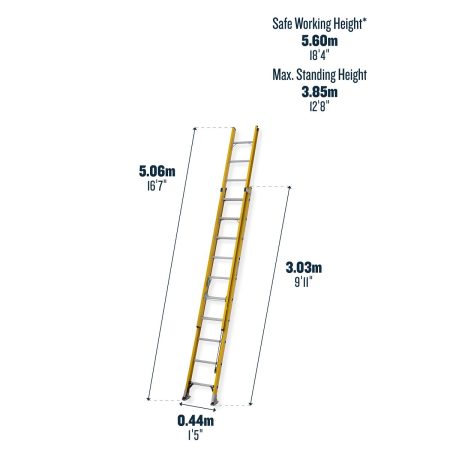 Safe Working Height*
5.60m
18'4"
Max. Standing Height
3.85m
12'8"

5.06m
16'7"

3.03m
9'11"

0.44m
1'5"