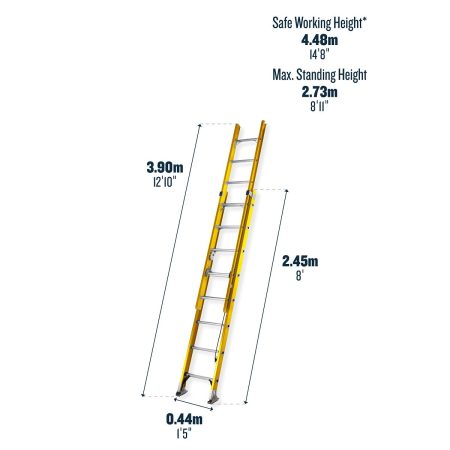 Safe Working Height*
4.48m
14'8"
Max. Standing Height
2.73m
8'11"

3.90m
12'10"

2.45m
8'

0.44m
1'5"