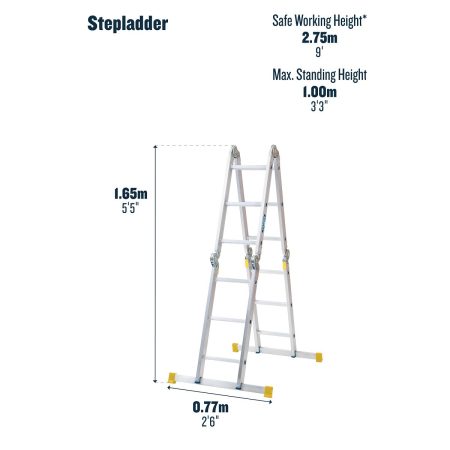 Stepladder

Safe Working Height*
2.75m
9'

Max. Standing Height
1.00m
3'3"

1.65m
5'5"

0.77m
2'6"