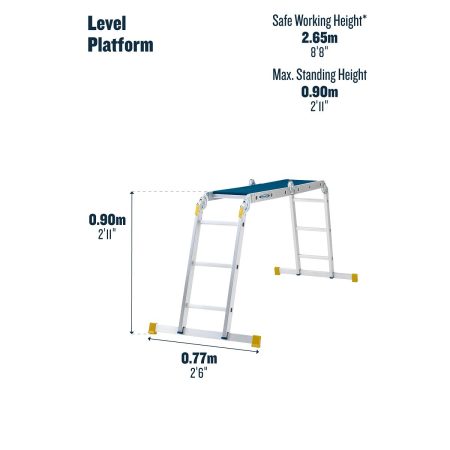 Level Platform

Safe Working Height*
2.65m
8'8"

Max. Standing Height
0.90m
2'11"

0.90m
2'11"

0.77m
2'6"