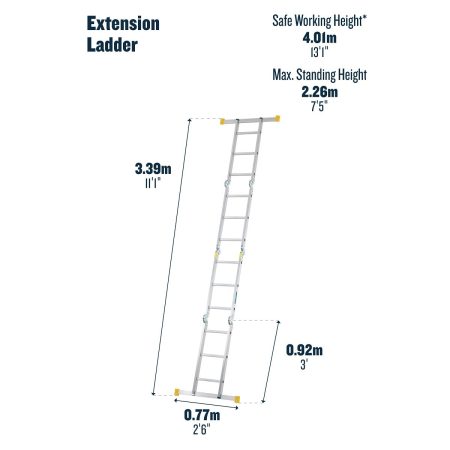 Extension Ladder

Safe Working Height*
4.01m
13'1"

Max. Standing Height
2.26m
7'5"

3.39m
11'1"

0.92m
3'

0.77m
2'6"