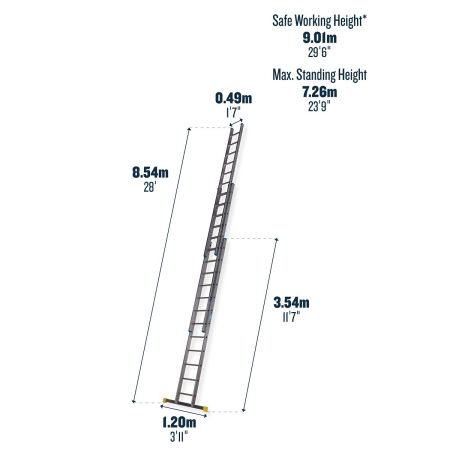 Safe Working Height*
9.01m
29'6"

Max. Standing Height
7.26m
23'9"

0.49m
1'7"

8.54m
28'

3.54m
11'7"

1.20m
3'11"