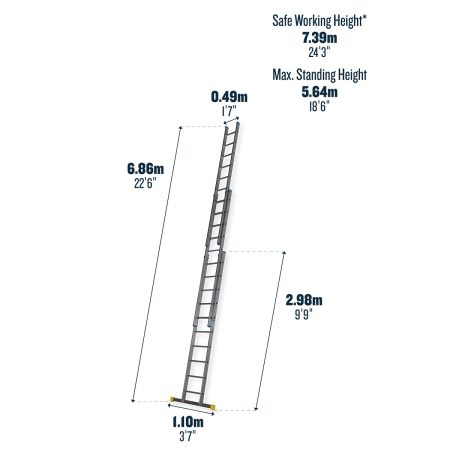 Safe Working Height*
7.39m
24'3"

Max. Standing Height
5.64m
18'6"

0.49m
1'7"

6.86m
22'6"

2.98m
9'9"

1.10m
3'7"