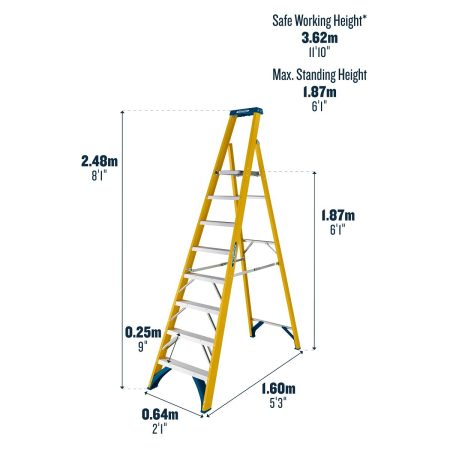 Safe Working Height*
3.62m
11'10"

Max. Standing Height
1.87m
6'1"

2.48m
8'1"

1.87m
6'1"

0.25m
9"

1.60m
5'3"

0.64m
2'1"