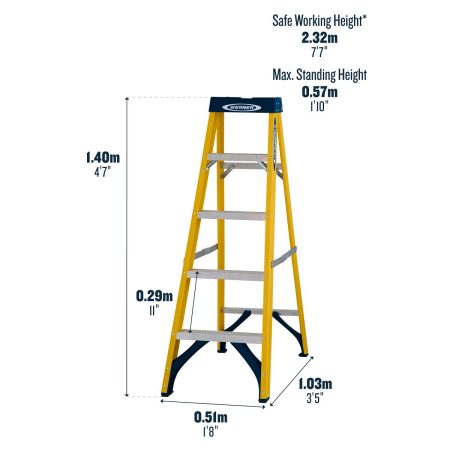 Safe Working Height*
2.32m
7'7"

Max. Standing Height
0.57m
1'10"

WERNER

1.40m
4'7"

0.29m
11"

1.03m
3'5"

0.51m
1'8"