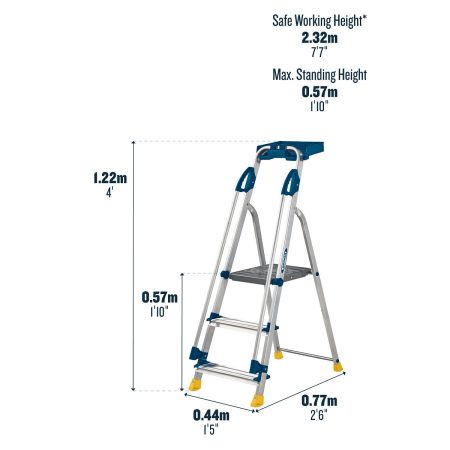 Safe Working Height*
2.32m
7'7"

Max. Standing Height
0.57m
1'10"

1.22m
4'

0.57m
1'10"

0.44m
1'5"

0.77m
2'6"