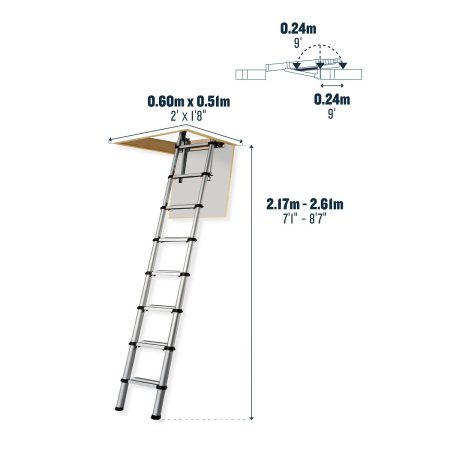 0.24m
9'

0.24m
9'

0.60m x 0.51m
2' x 1'8"

2.17m - 2.61m
7'1" - 8'7"